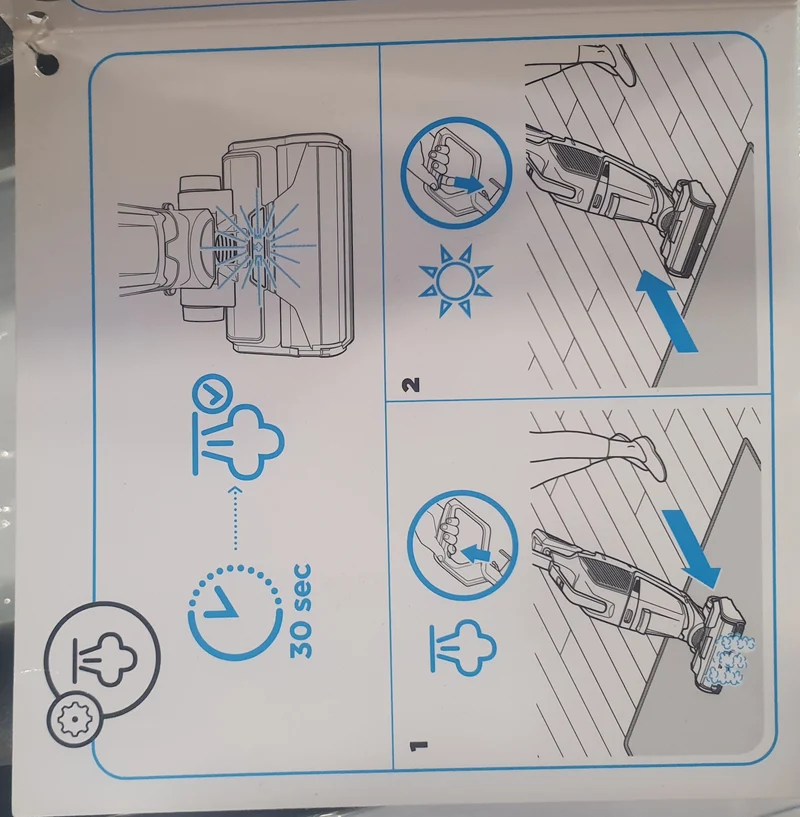 30 sec

1

2